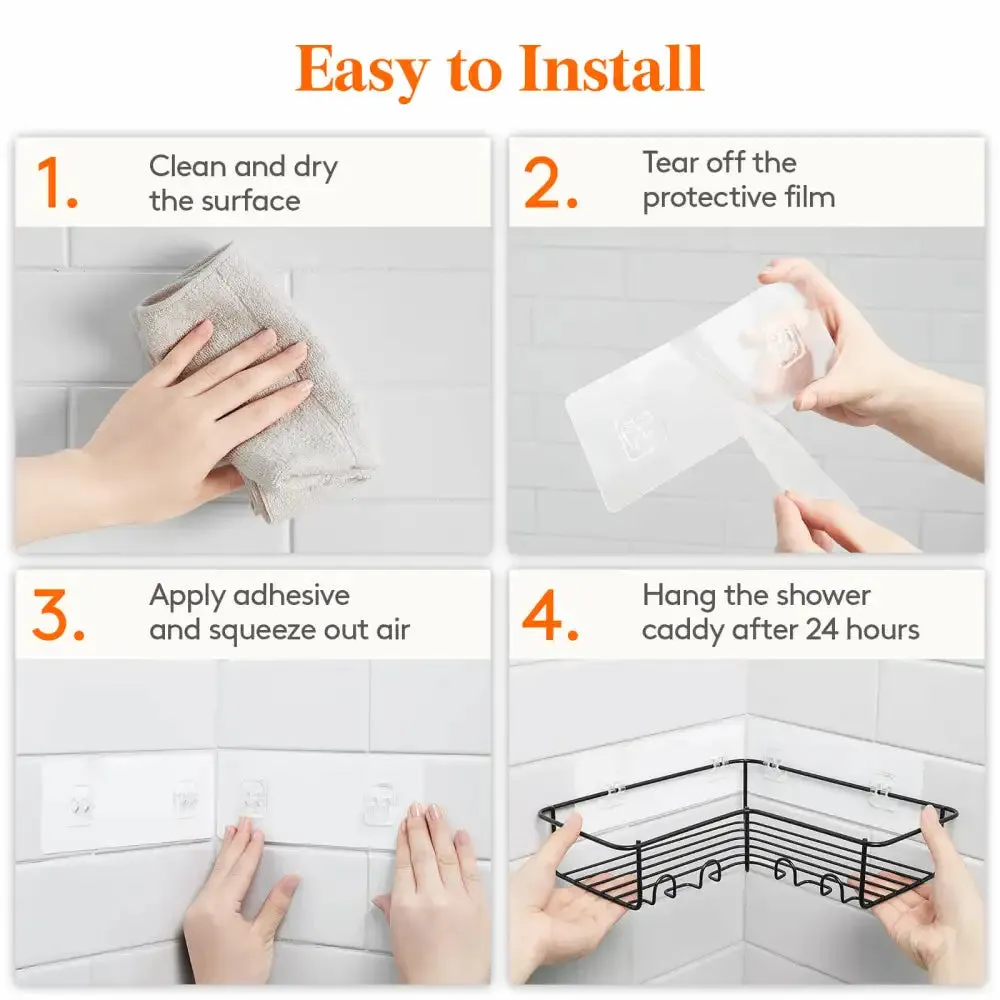 Easy to Install

1.
Clean and dry the surface

2.
Tear off the protective film

3.
Apply adhesive and squeeze out air

4.
Hang the shower caddy after 24 hours